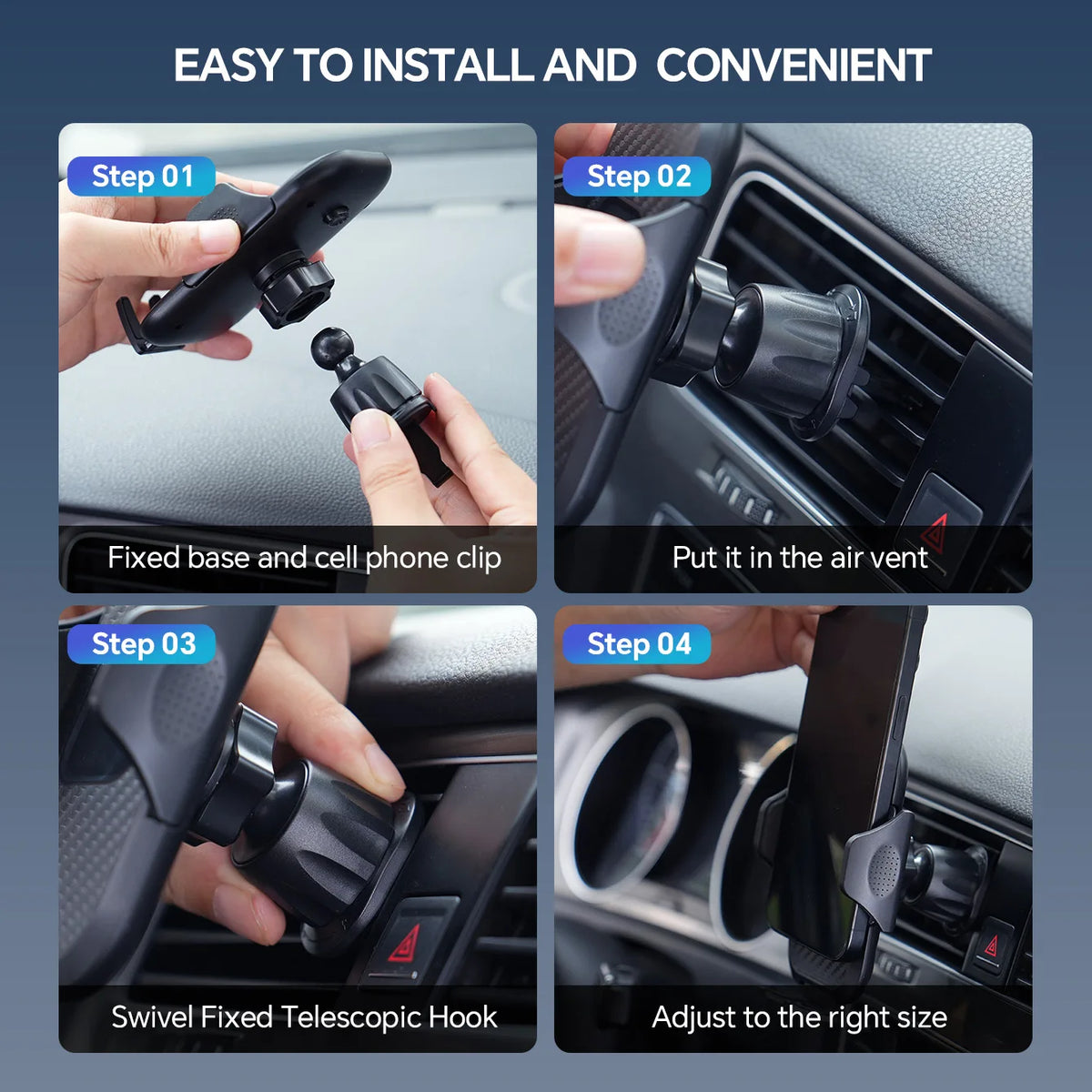 EASY TO INSTALL AND CONVENIENT

Step 01

Fixed base and cell phone clip

Step 02

Put it in the air vent

Step 03

Swivel Fixed Telescopic Hook

Step 04

Adjust to the right size