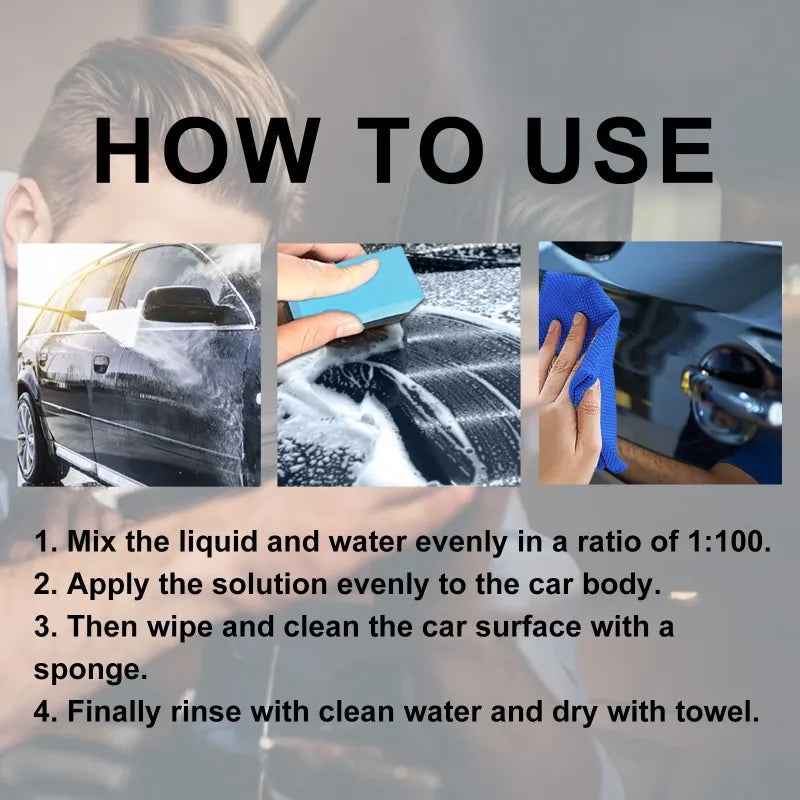 HOW TO USE

1. Mix the liquid and water evenly in a ratio of 1:100.
2. Apply the solution evenly to the car body.
3. Then wipe and clean the car surface with a sponge.
4. Finally rinse with clean water and dry with towel.